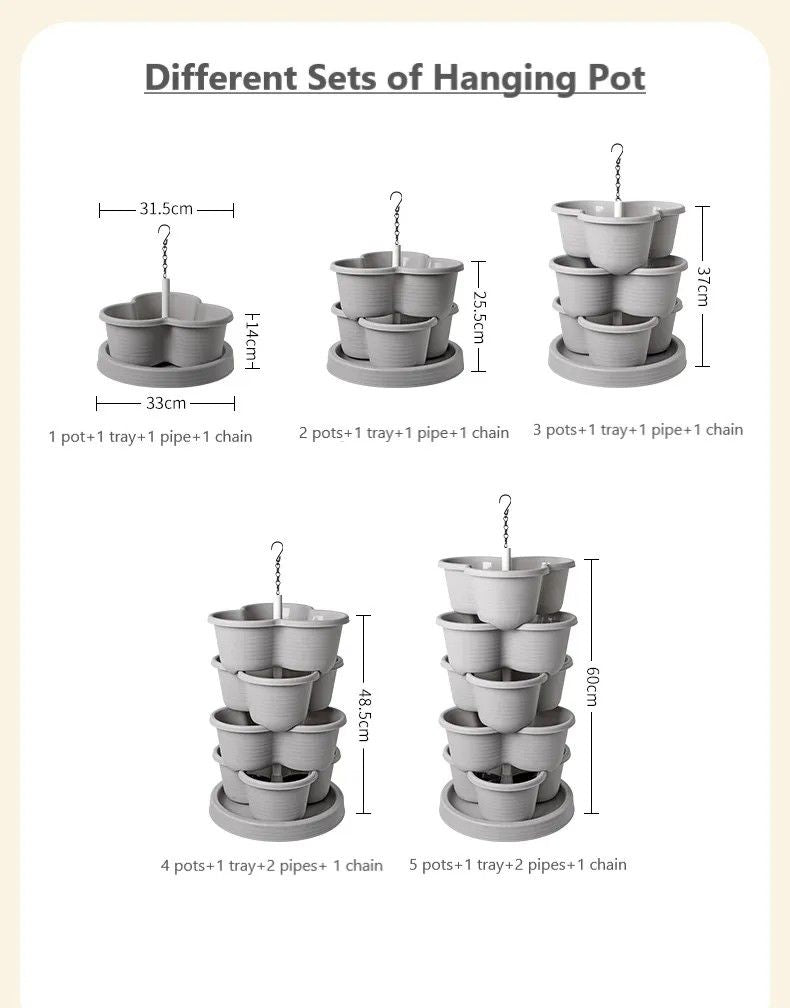 Different Sets of Hanging Pot

31.5cm
14cm
33cm
1 pot+1 tray+1 pipe+1 chain

25.5cm
2 pots+1 tray+1 pipe+1 chain

37cm
3 pots+1 tray+1 pipe+1 chain

48.5cm
4 pots+1 tray+2 pipes+ 1 chain

60cm
5 pots+1 tray+2 pipes+1 chain