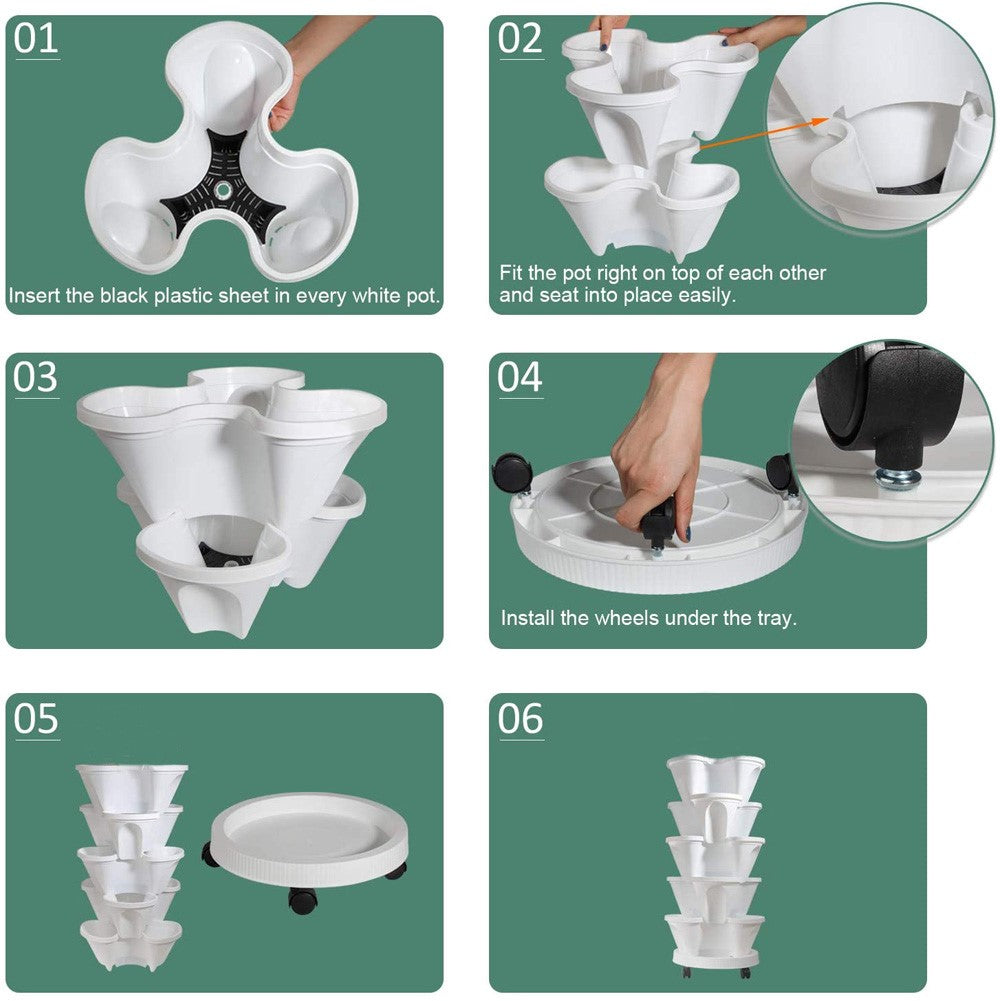 01

Insert the black plastic sheet in every white pot.

02

Fit the pot right on top of each other and seat into place easily.

03

04

Install the wheels under the tray.

05

06